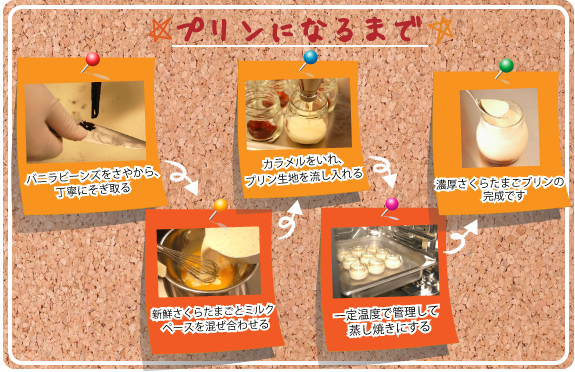 プリンになるまで

バニラビーンズをさやから、丁寧にそぎ取る

新鮮さくらたまごとミルクベースを混ぜ合わせる

カラメルをいれ、プリン生地を流し入れる

一定温度で管理して蒸し焼きにする

濃厚さくらたまごプリンの完成です